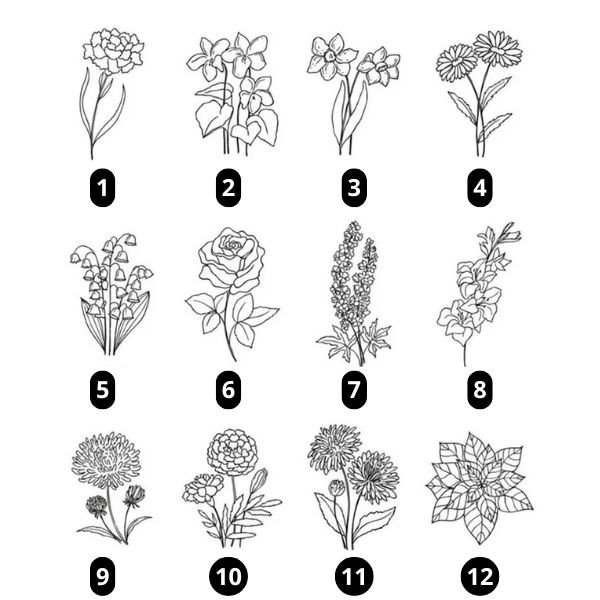 1 2 3 4

5 6 7 8

9 10 11 12